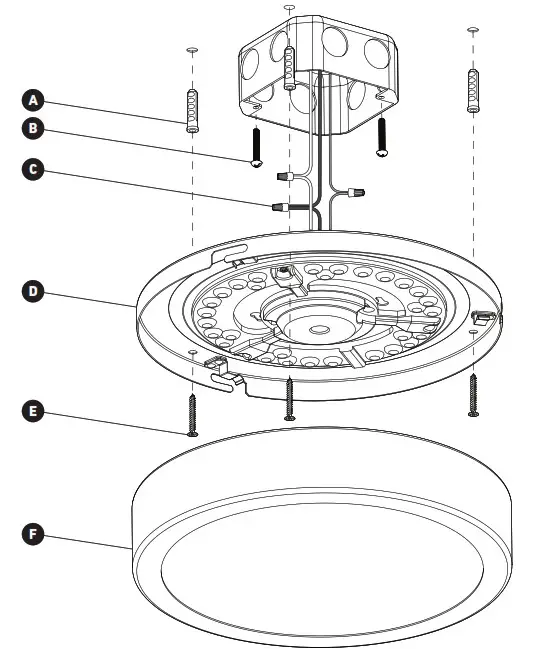 A
B
C
D
E
F