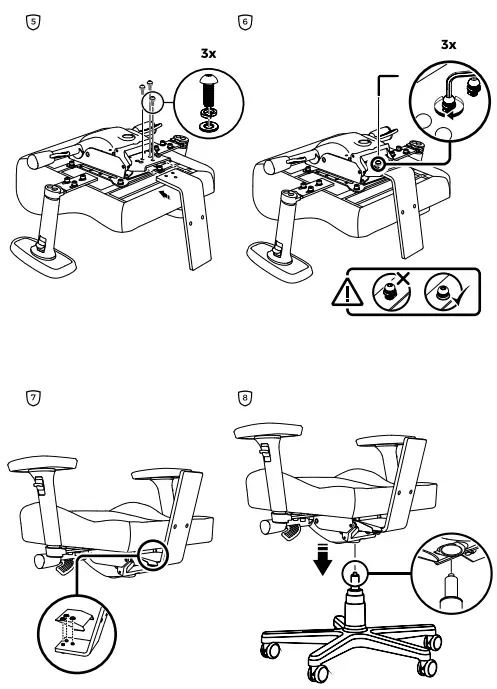 5

3x

6

3x

7

8