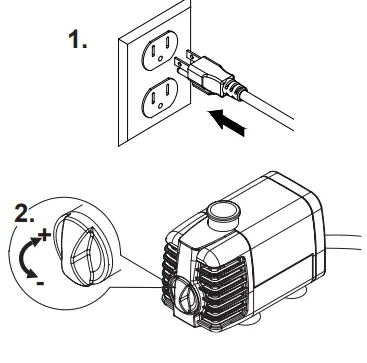 1.

2.

+

-