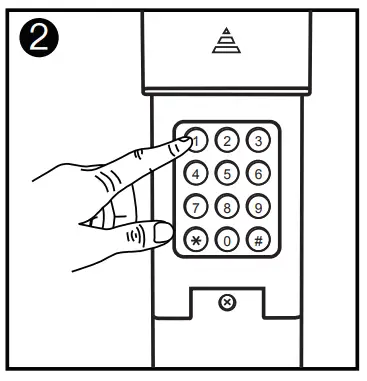 2

1 2 3
4 5 6
7 8 9
* 0 #