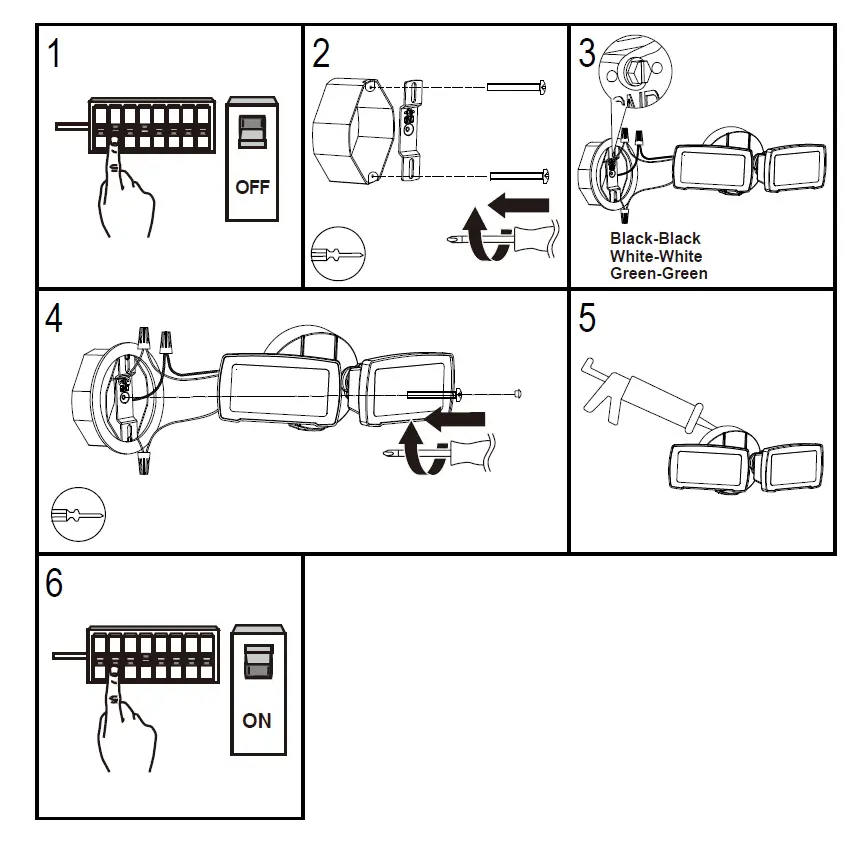 1

OFF

2

3

Black-Black
White-White
Green-Green

4

5

6

ON