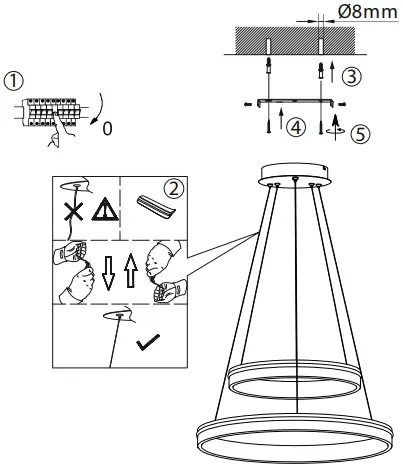 Ø8mm

①

0

③

④

⑤

②