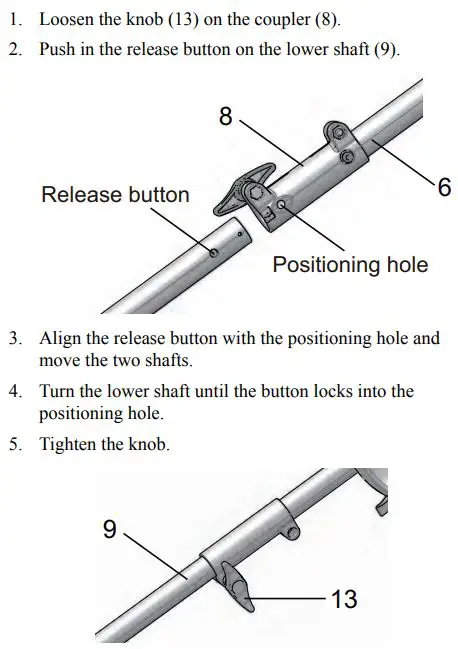 1. Loosen the knob (13) on the coupler (8).

2. Push in the release button on the lower shaft (9).

8

Release button

6

Positioning hole

3. Align the release button with the positioning hole and move the two shafts.

4. Turn the lower shaft until the button locks into the positioning hole.

5. Tighten the knob.

9

13