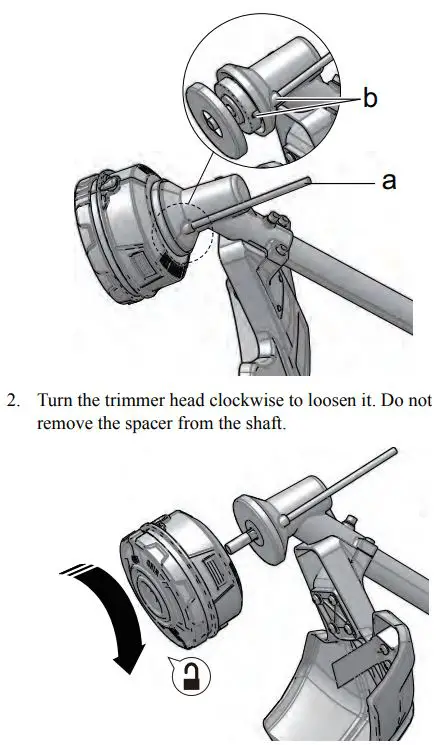 b

a

2. Turn the trimmer head clockwise to loosen it. Do not remove the spacer from the shaft.