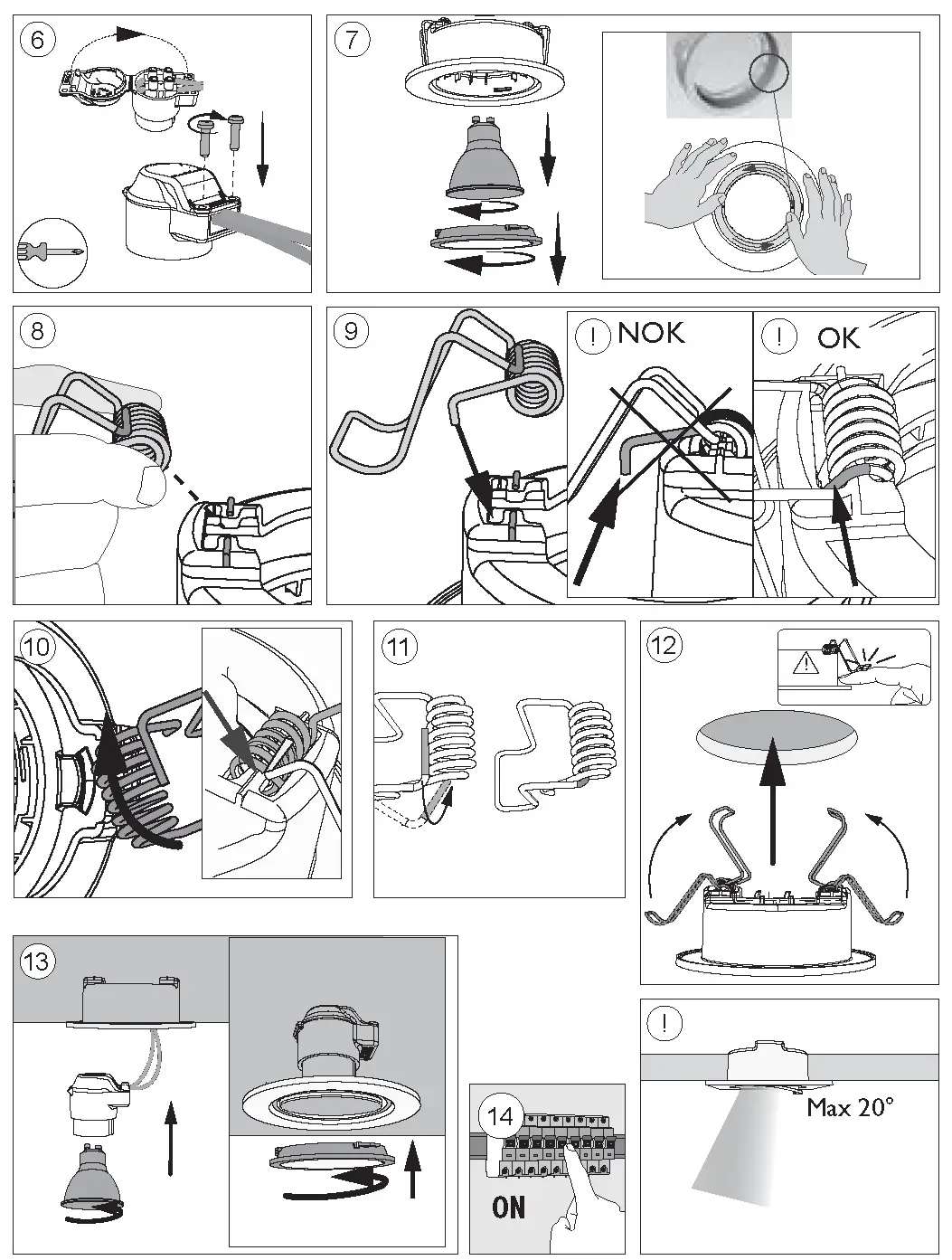 6

7

8

9

! NOK

! OK

10

11

12

13

14

ON

!

Max 20°