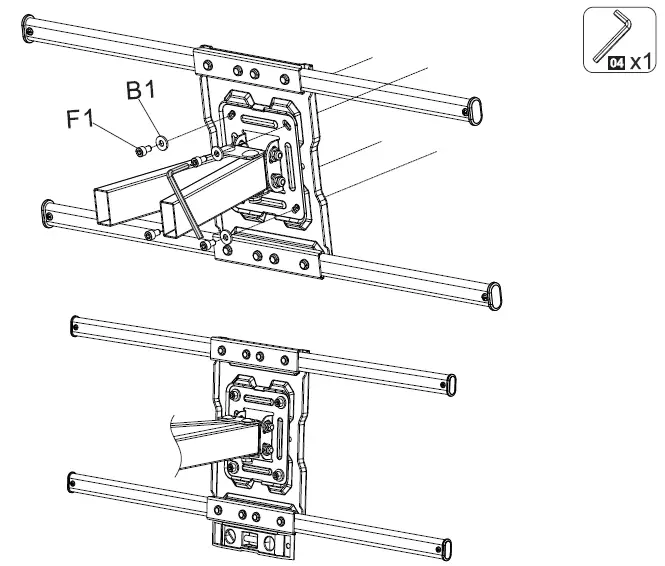 04 x1

B1

F1