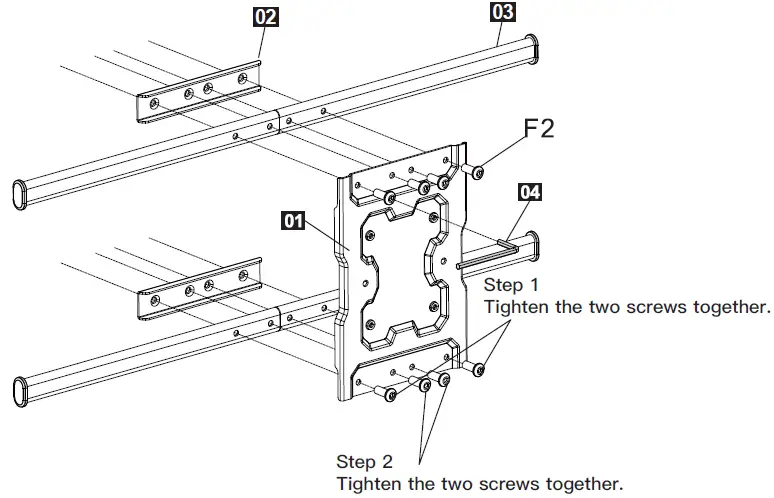 02
03
F2
04
01
Step 1
Tighten the two screws together.
Step 2
Tighten the two screws together.