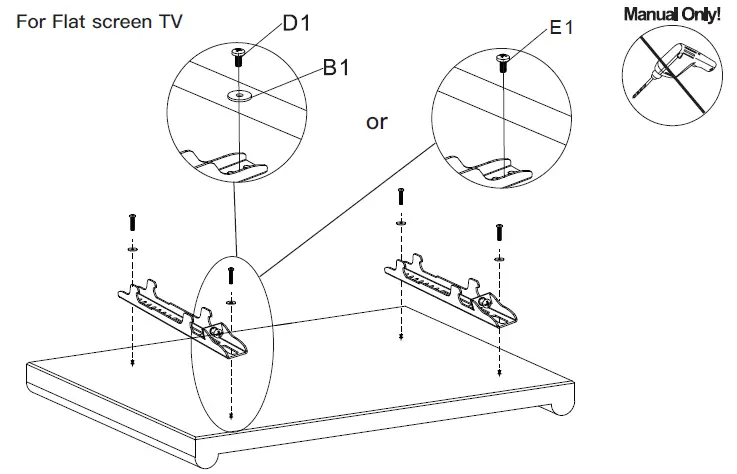 For Flat screen TV

D1

B1

or

E1

Manual Only!