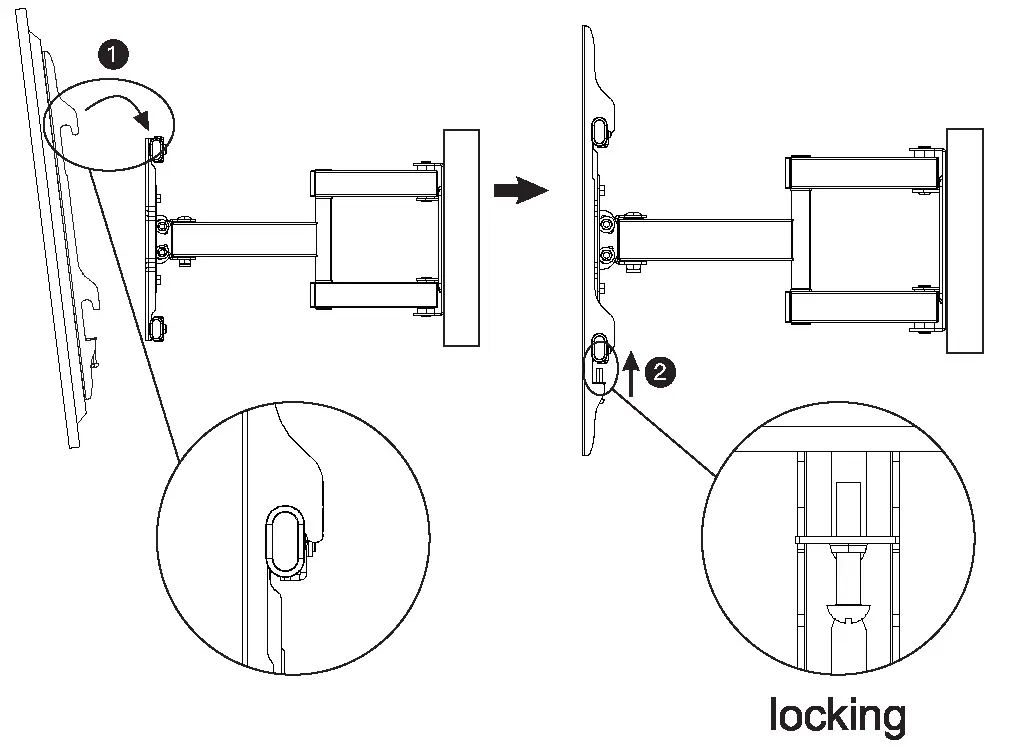 1

2

locking