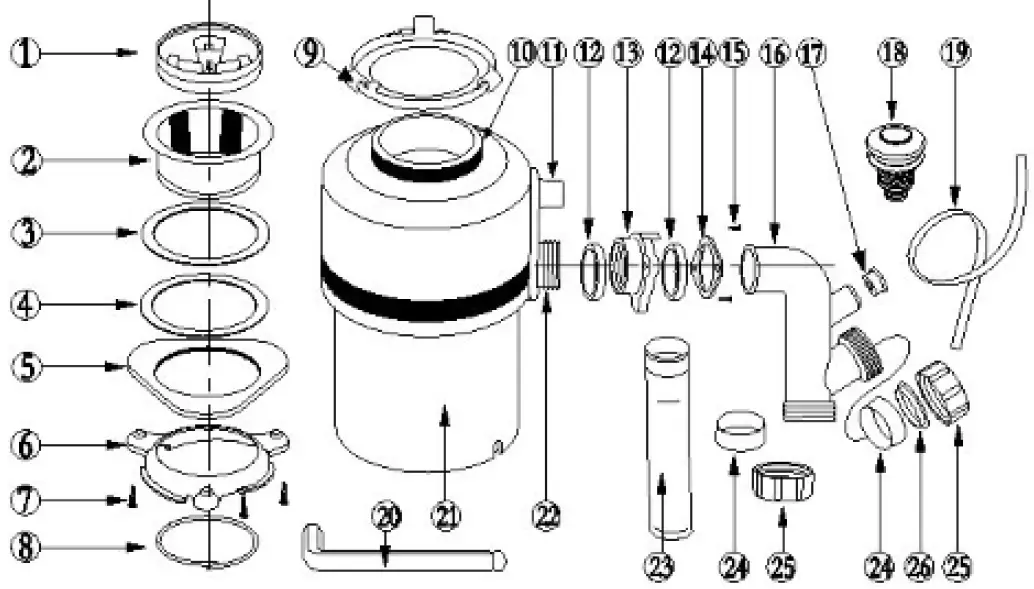 1
2
3
4
5
6
7
8
9
10
11
12
13
12
14
15
16
17
18
19
20
21
22
23
24
25
24
26
25