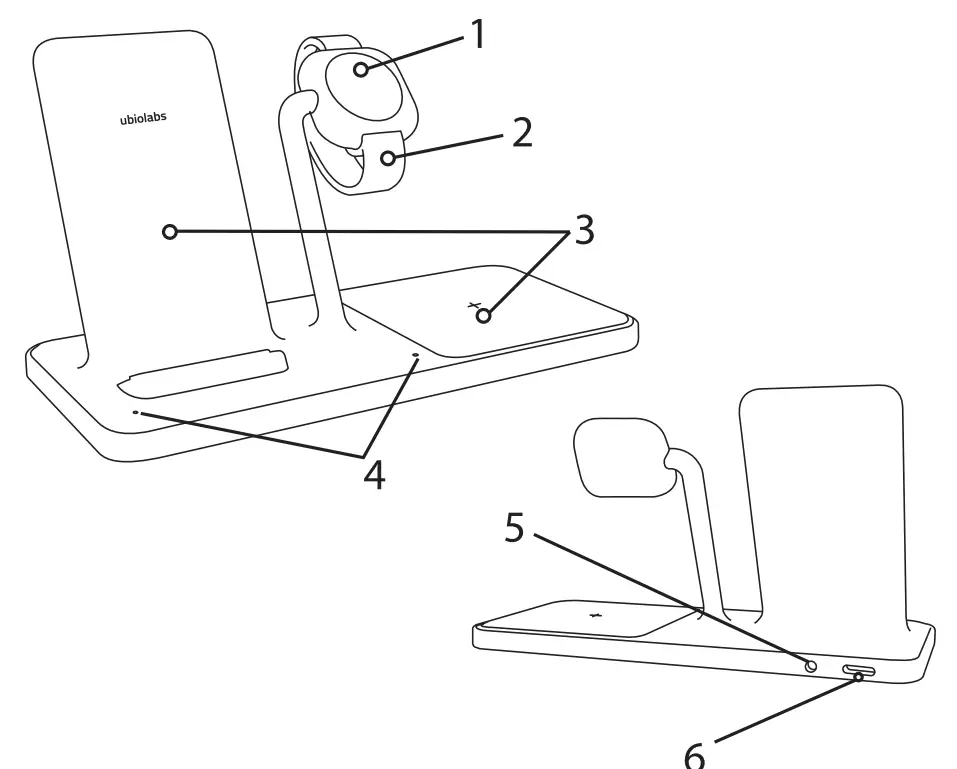 ubiolabs

1

2

3

4

5

6