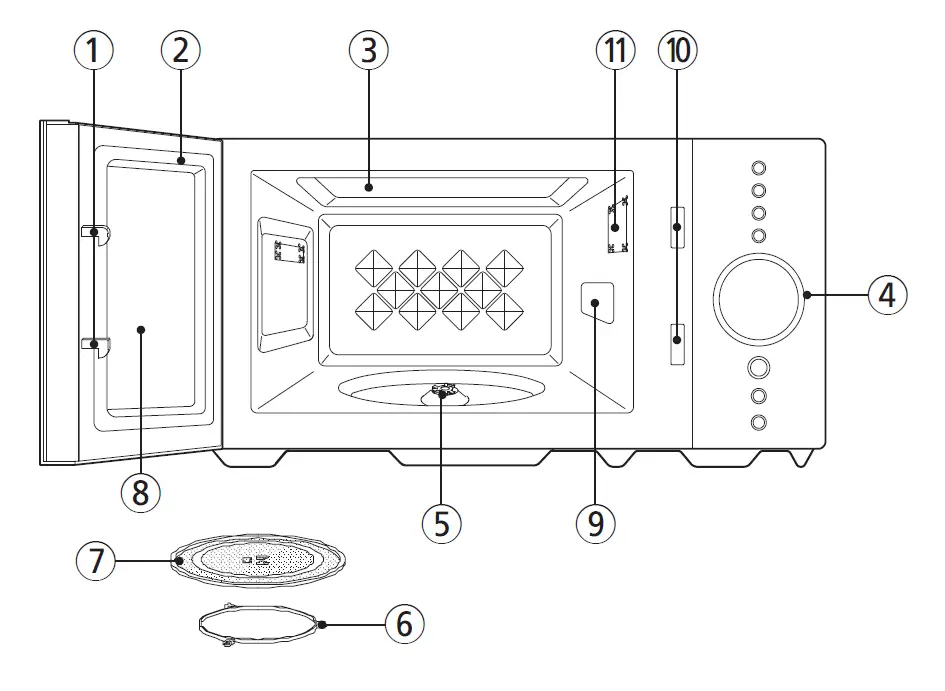 1
2
3
11
10
4
8
5
9
7
6