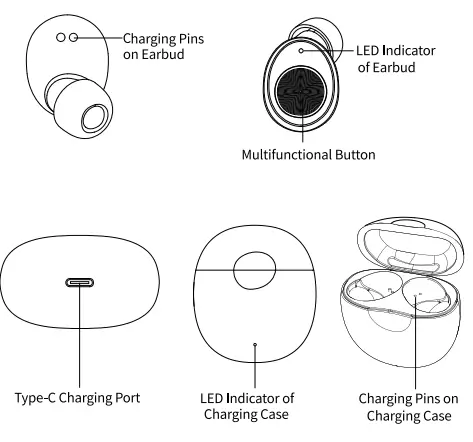 Charging Pins on Earbud

LED Indicator of Earbud

Multifunctional Button

Type-C Charging Port

LED Indicator of Charging Case

Charging Pins on Charging Case