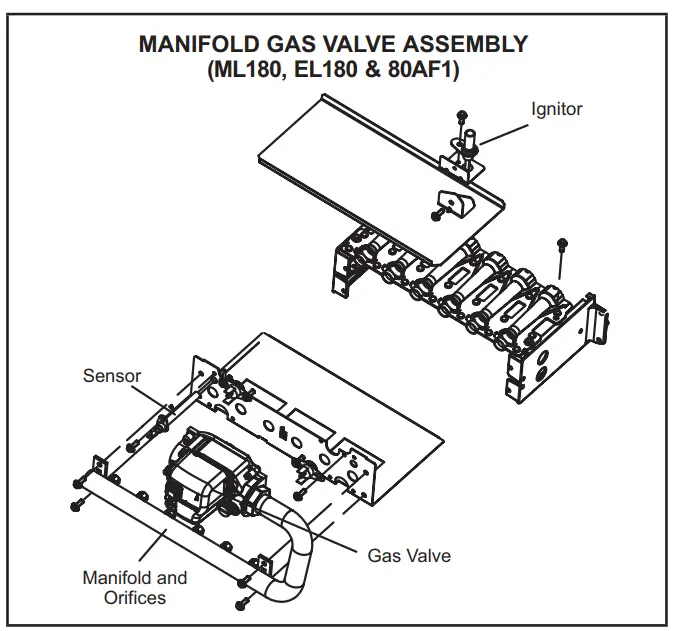 MANIFOLD GAS VALVE ASSEMBLY
(ML180, EL180 & 80AF1)

Ignitor

Sensor

Gas Valve

Manifold and Orifices