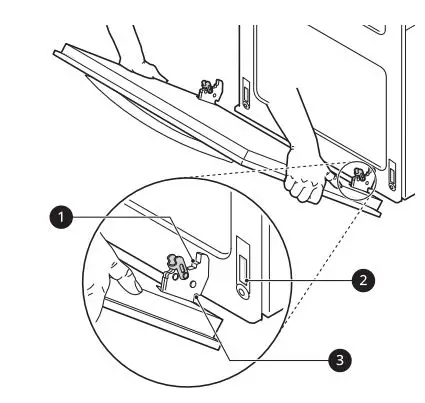 1
2
3