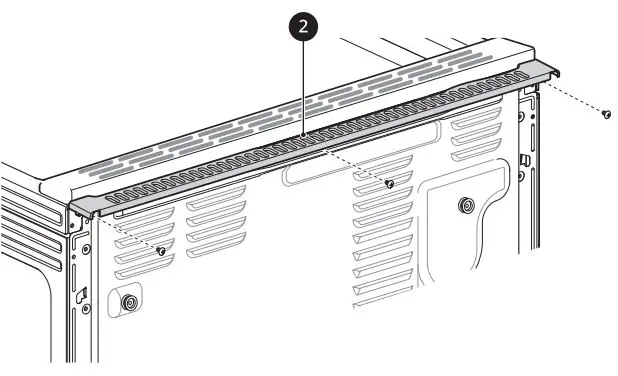 2