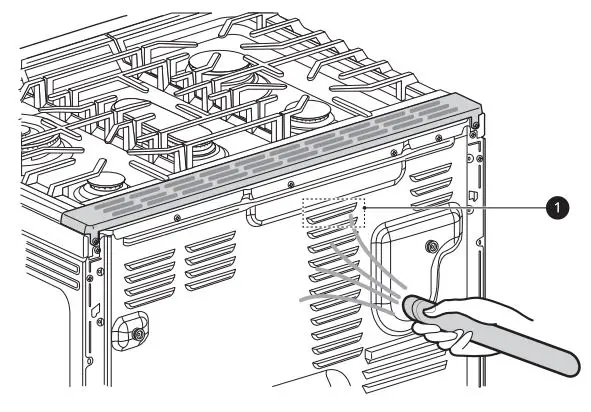 1