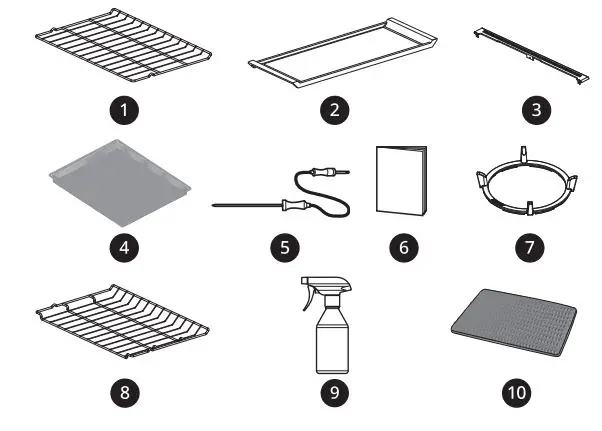 1
2
3
4
5
6
7
8
9
10