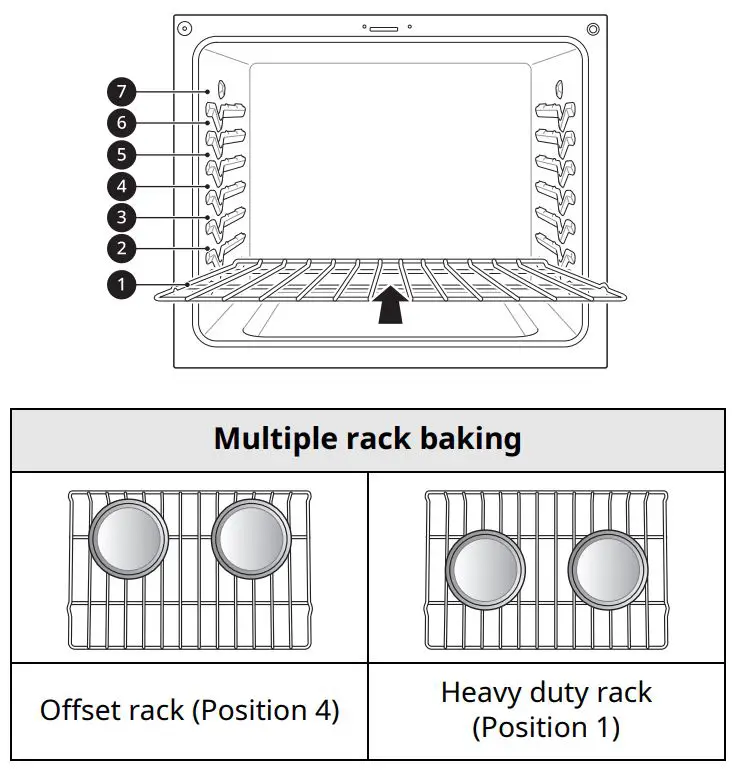 7
6
5
4
3
2
1

| Multiple rack baking | |
|---|---|
| | |
| Offset rack (Position 4) | Heavy duty rack (Position 1) |