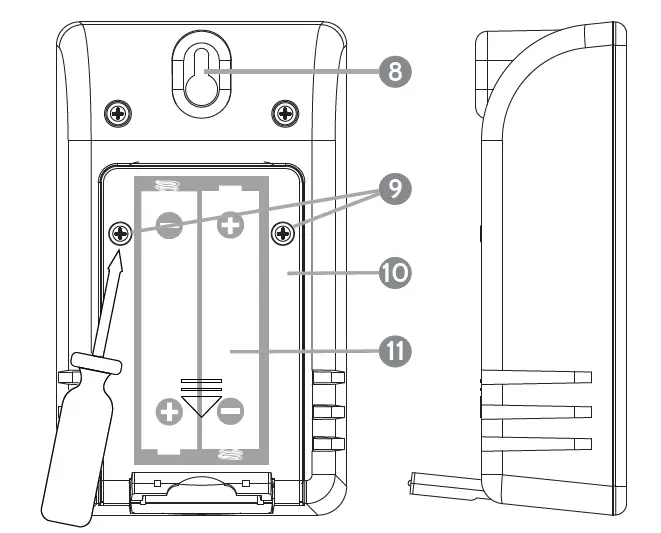 8
9
10
11