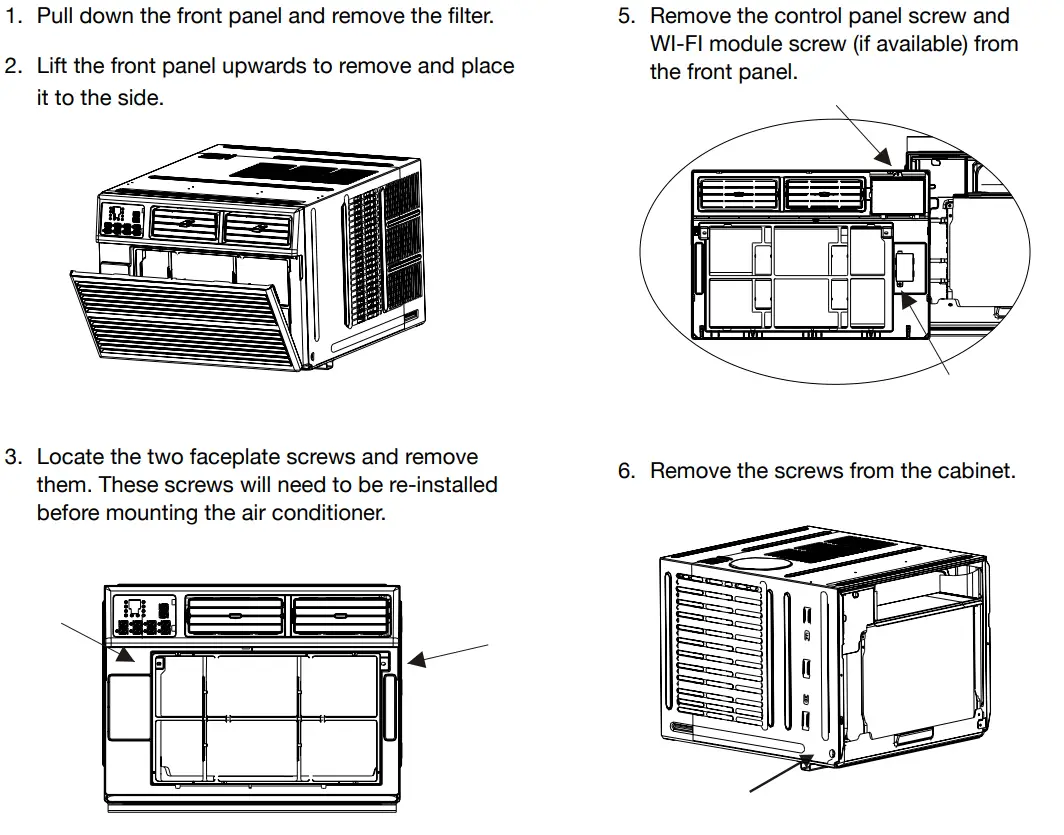 1. Pull down the front panel and remove the filter.

2. Lift the front panel upwards to remove and place it to the side.

3. Locate the two faceplate screws and remove them. These screws will need to be re-installed before mounting the air conditioner.

5. Remove the control panel screw and WI-FI module screw (if available) from the front panel.

6. Remove the screws from the cabinet.