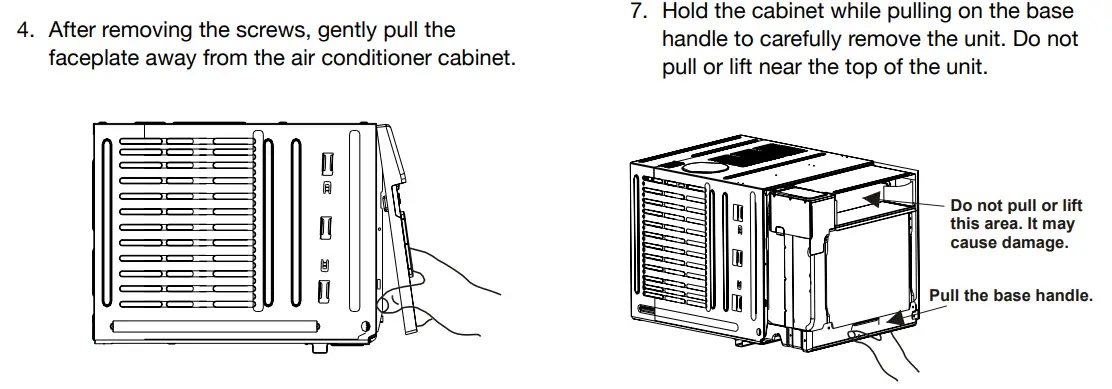 4. After removing the screws, gently pull the faceplate away from the air conditioner cabinet.

7. Hold the cabinet while pulling on the base handle to carefully remove the unit. Do not pull or lift near the top of the unit.

Do not pull or lift this area. It may cause damage.

Pull the base handle.