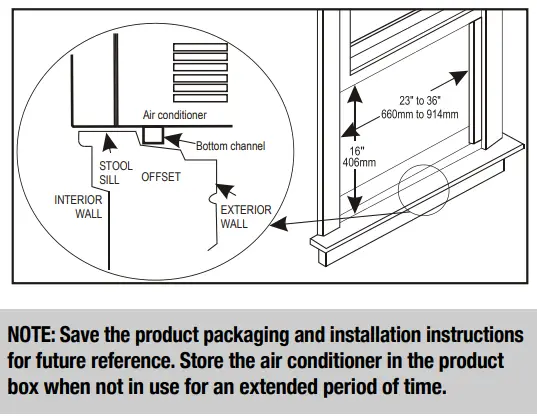 Air conditioner

Bottom channel

STOOL SILL

OFFSET

INTERIOR WALL

EXTERIOR WALL

23" to 36"
660mm to 914mm

16"
406mm

NOTE: Save the product packaging and installation instructions for future reference. Store the air conditioner in the product box when not in use for an extended period of time.