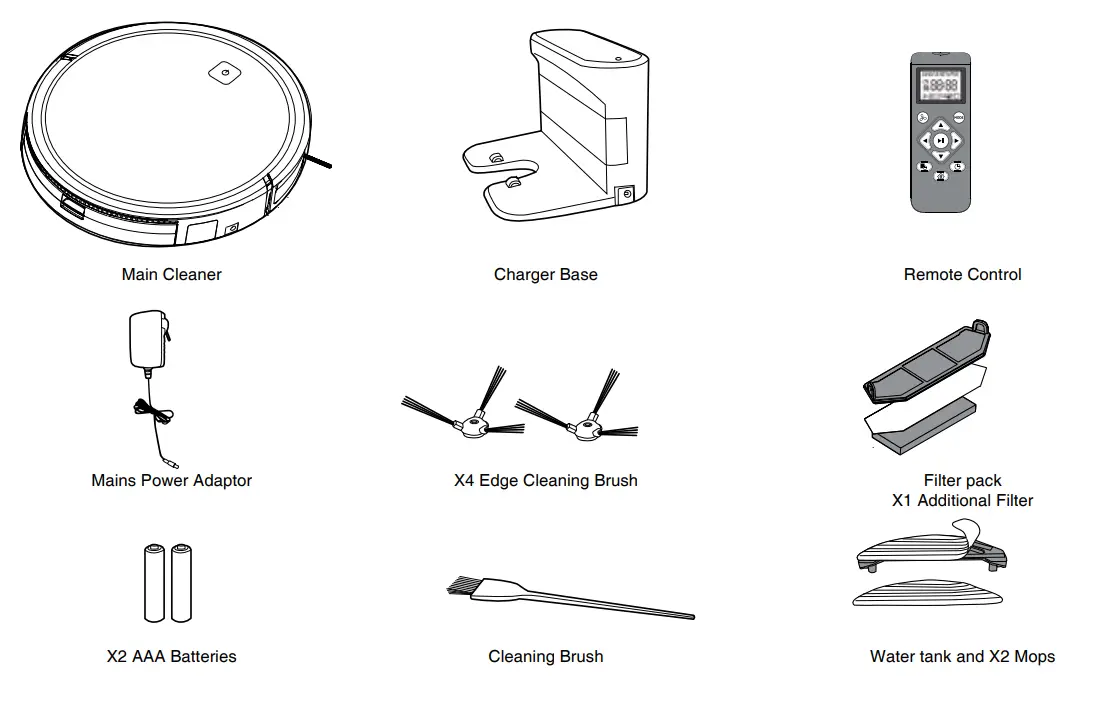 Main Cleaner

Charger Base

Remote Control

Mains Power Adaptor

X4 Edge Cleaning Brush

Filter pack
X1 Additional Filter

X2 AAA Batteries

Cleaning Brush

Water tank and X2 Mops