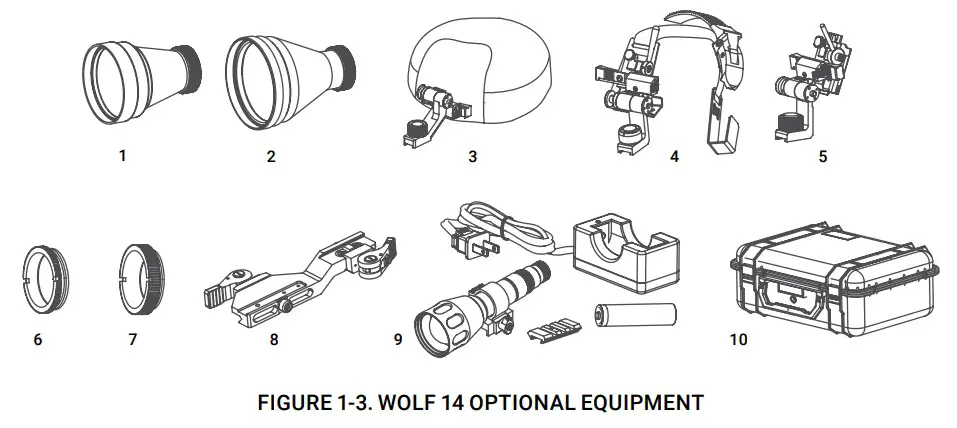 1
2
3
4
5
6
7
8
9
10

FIGURE 1-3. WOLF 14 OPTIONAL EQUIPMENT