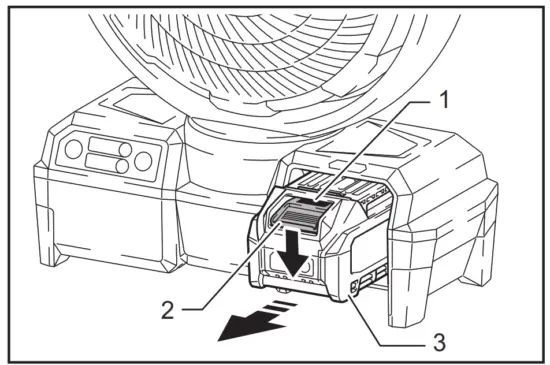 1
2
3