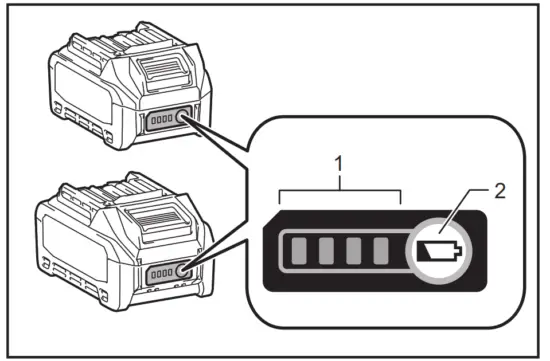 1
2