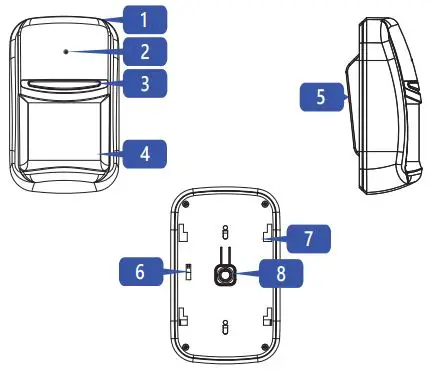 1
2
3
4
5
6
7
8