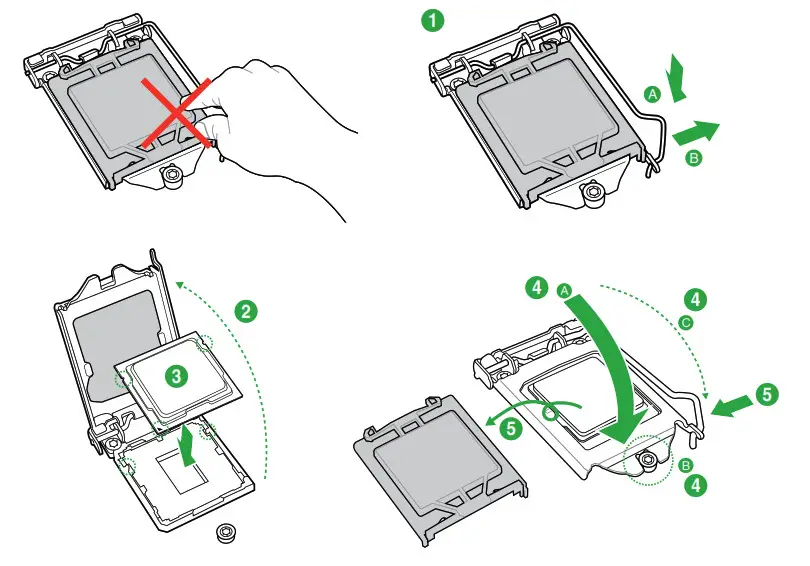 1
A
B
2
3
4
A
4
C
5
5
B
4