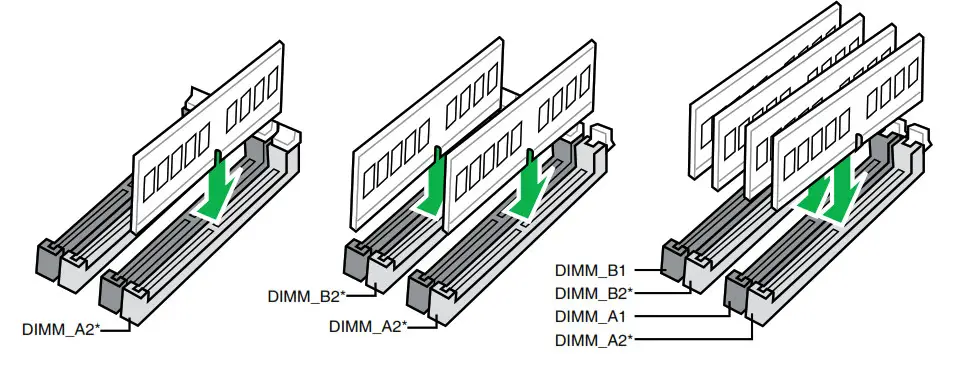 DIMM_A2*

DIMM_B2*

DIMM_A2*

DIMM_B1
DIMM_B2*
DIMM_A1
DIMM_A2*