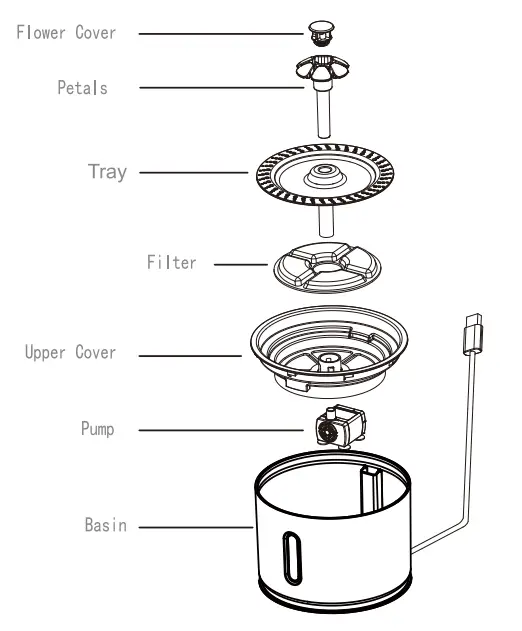 Flower Cover

Petals

Tray

Filter

Upper Cover

Pump

Basin