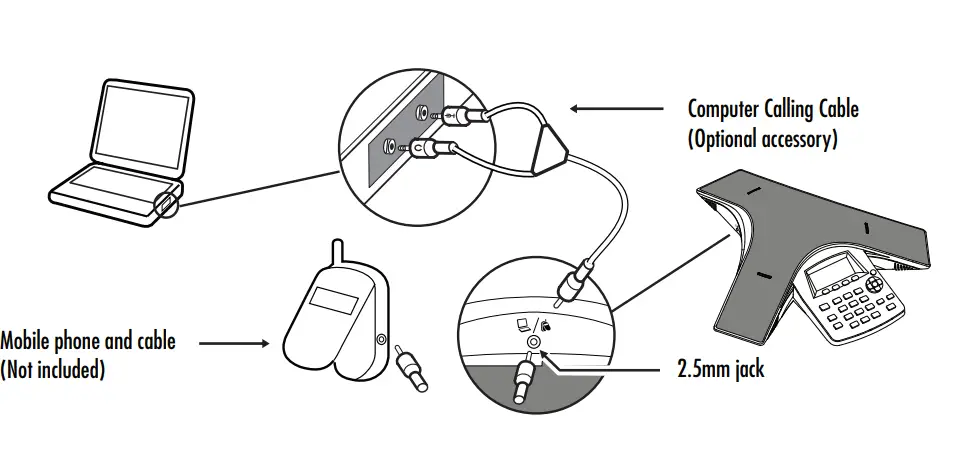 Computer Calling Cable
(Optional accessory)

Mobile phone and cable
(Not included)

2.5mm jack