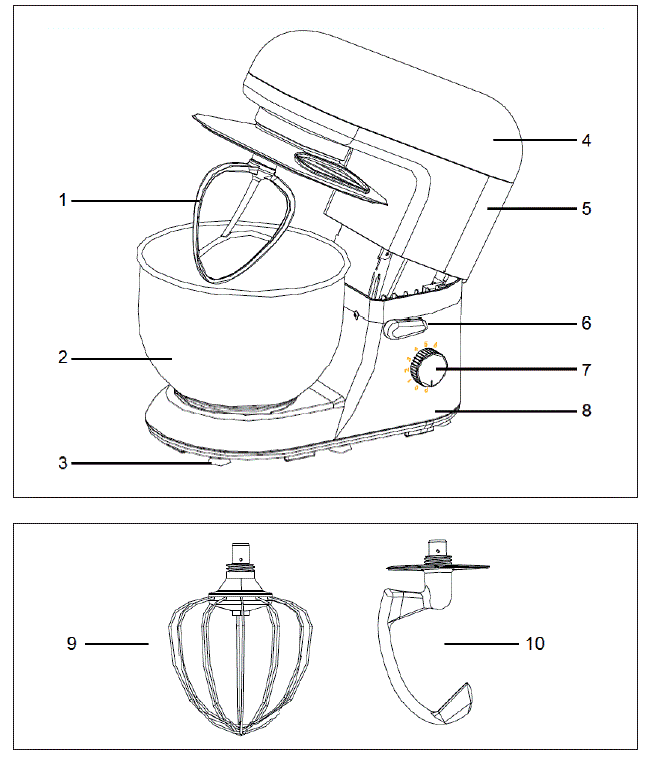 1
2
3
4
5
6
7
8
9
10