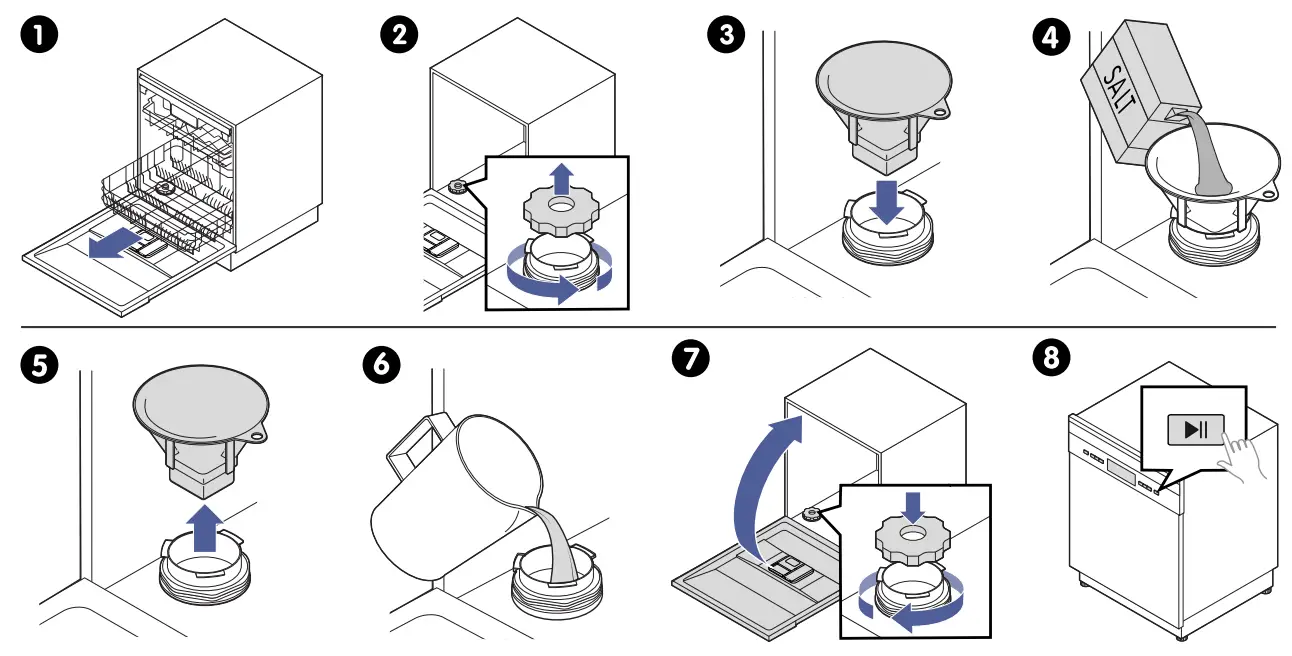 1
2
3
4
SALT
5
6
7
8