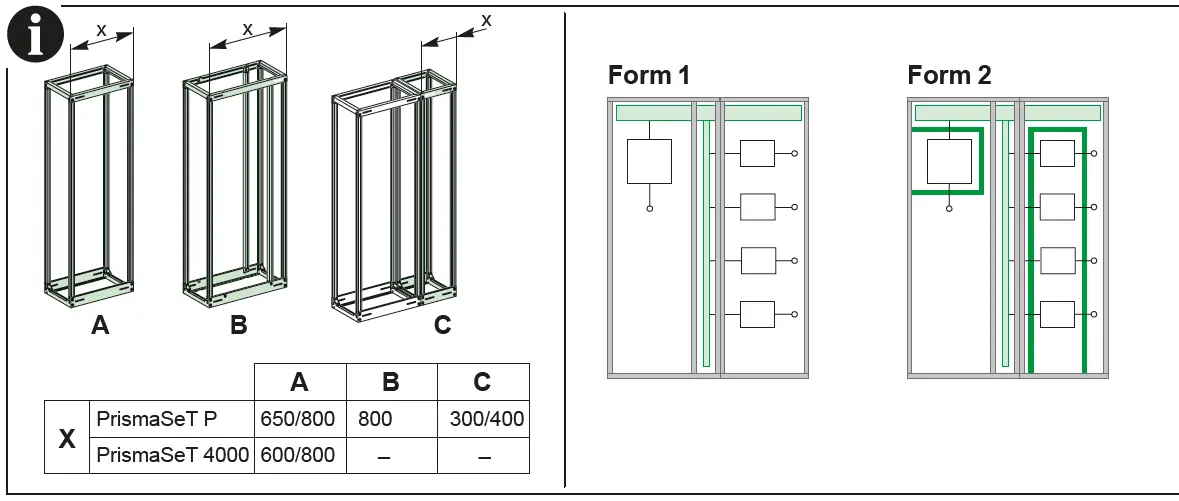 x x x

A B C

|   |   | A | B | C |
|---|---|---|---|---|
| X | PrismaSeT P | 650/800 | 800 | 300/400 |
| X | PrismaSeT 4000 | 600/800 | – | – |

Form 1

Form 2