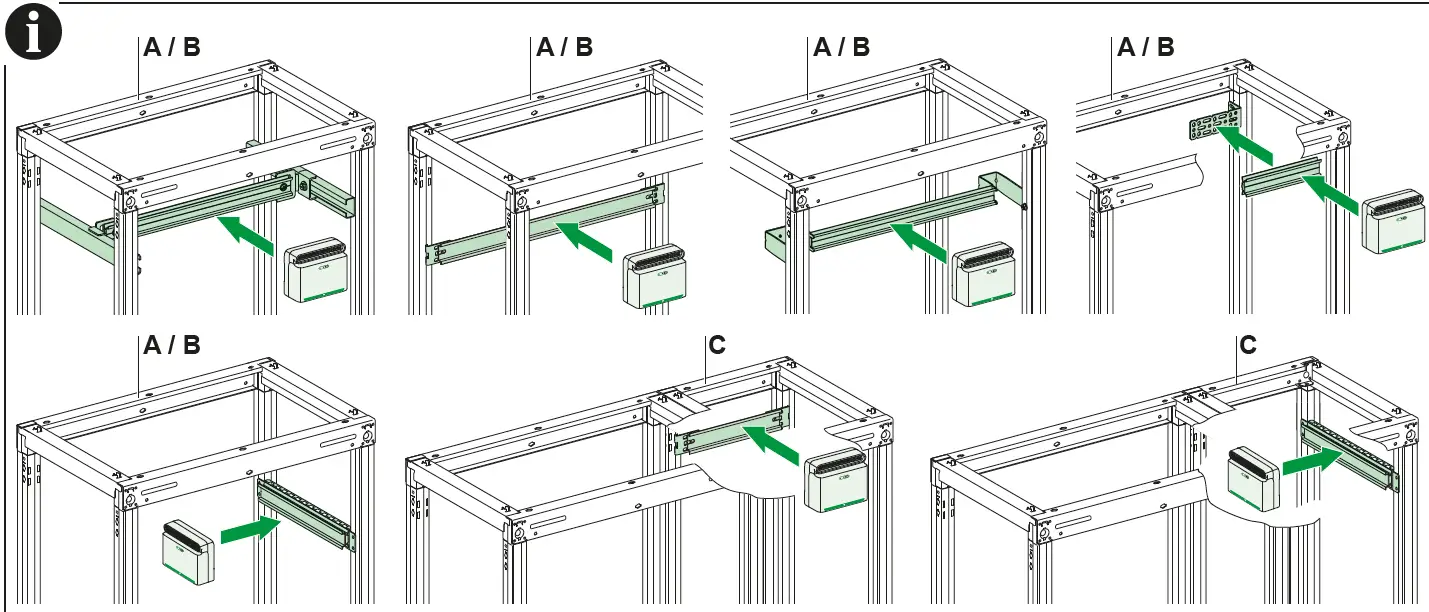 A / B

A / B

A / B

A / B

A / B

C

C