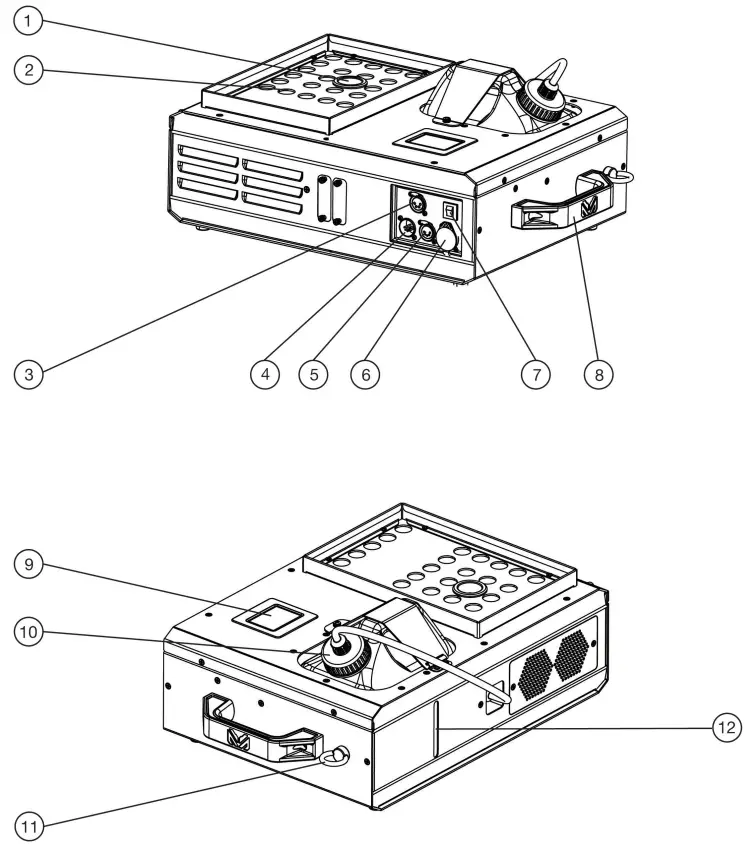 1
2
3
4
5
6
7
8
9
10
11
12