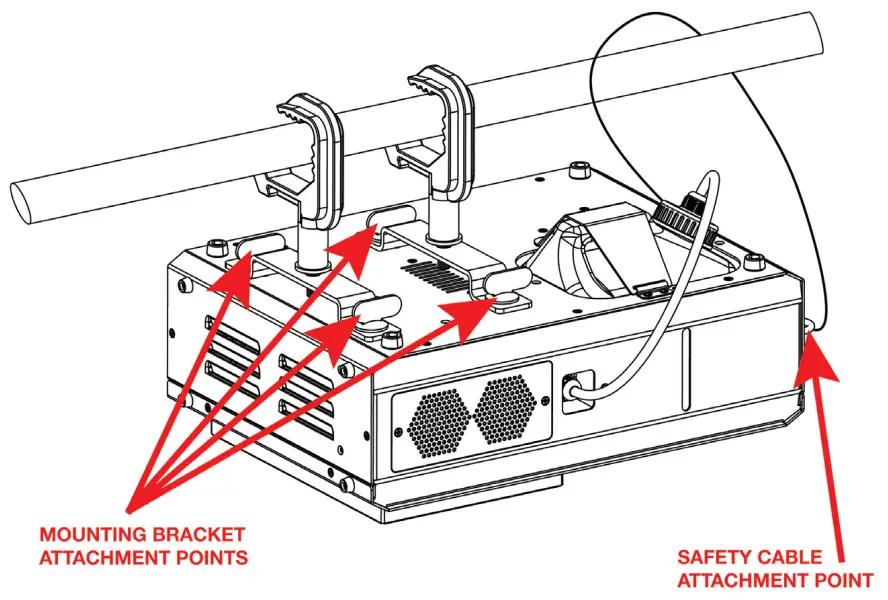 MOUNTING BRACKET ATTACHMENT POINTS

SAFETY CABLE ATTACHMENT POINT