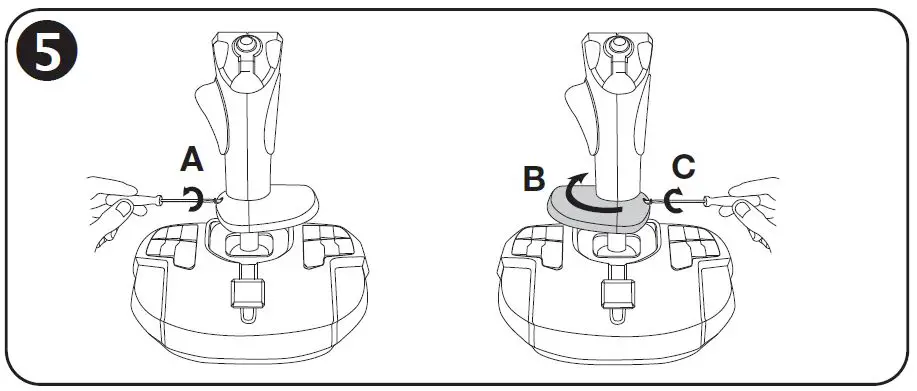 5

A

B

C