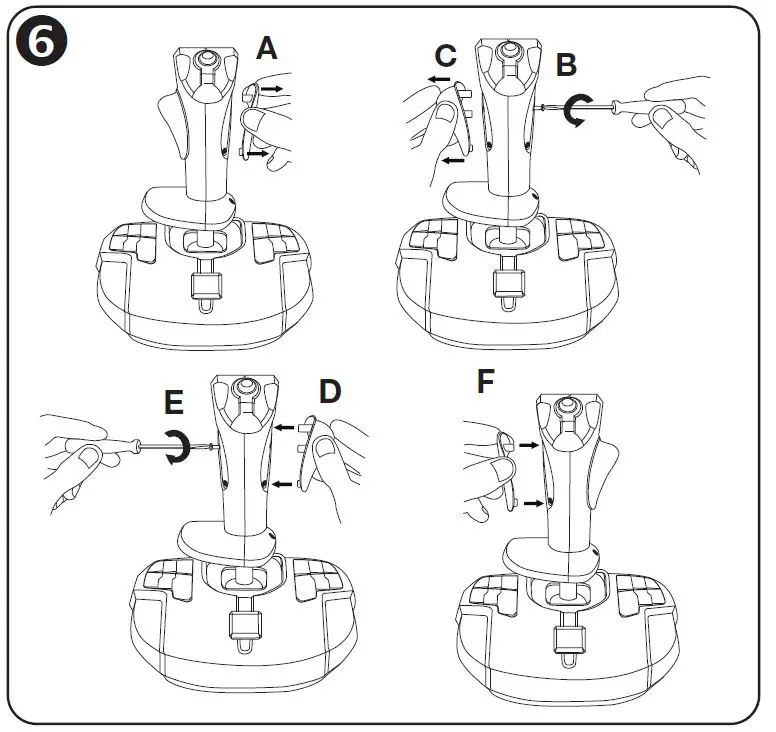 6

A

C

B

E

D

F