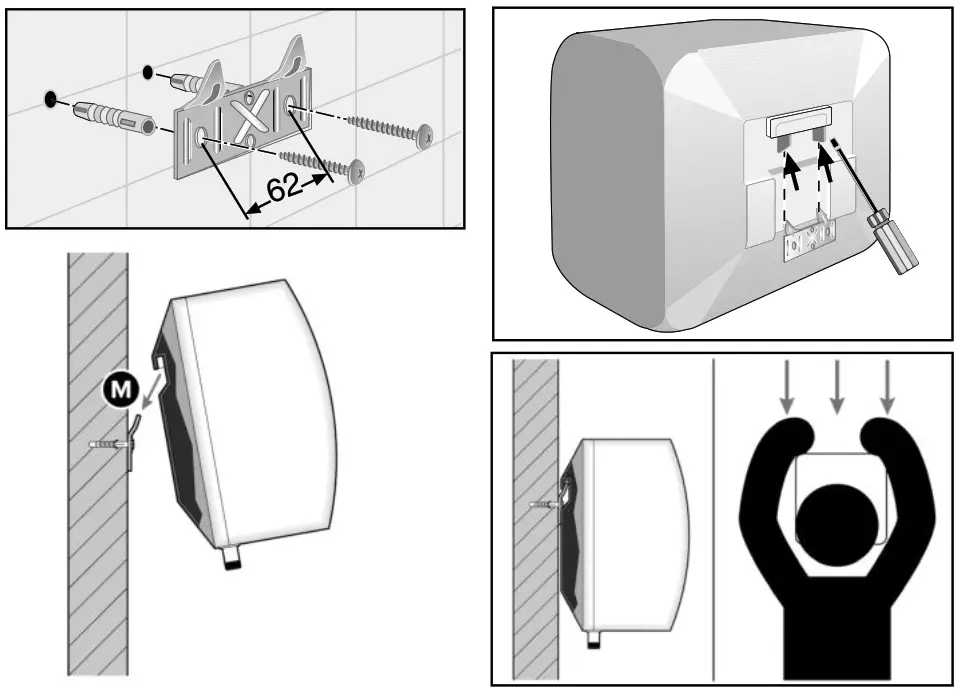 62

M