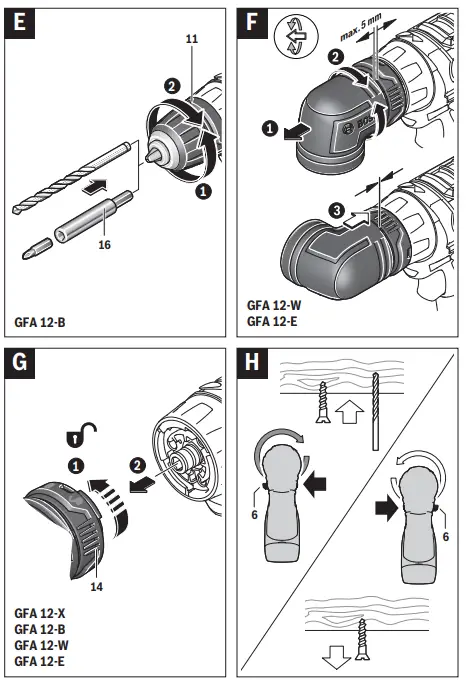 E

11

2

1

16

GFA 12-B

F

max. 5 mm

2

1

BOSCH

3

GFA 12-W
GFA 12-E

G

1

2

14

GFA 12-X
GFA 12-B
GFA 12-W
GFA 12-E

H

6

6