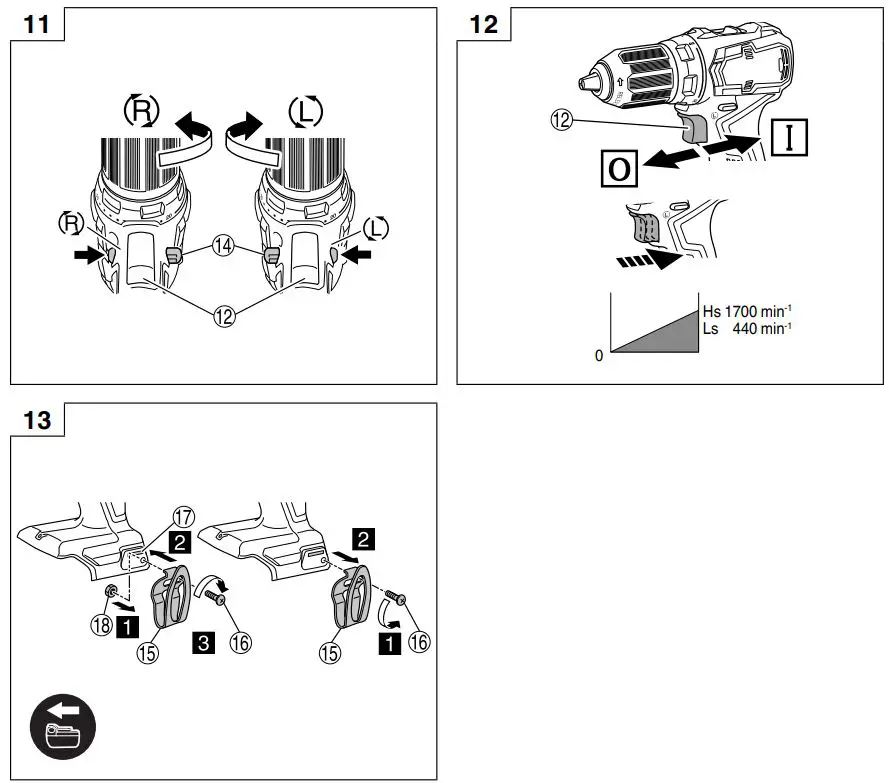 11

R L

R L

14

12

12

12

O I

Hs 1700 min$^{-1}$
Ls 440 min$^{-1}$

0

13

17

2

18 1

15 3 16

2

15 1 16