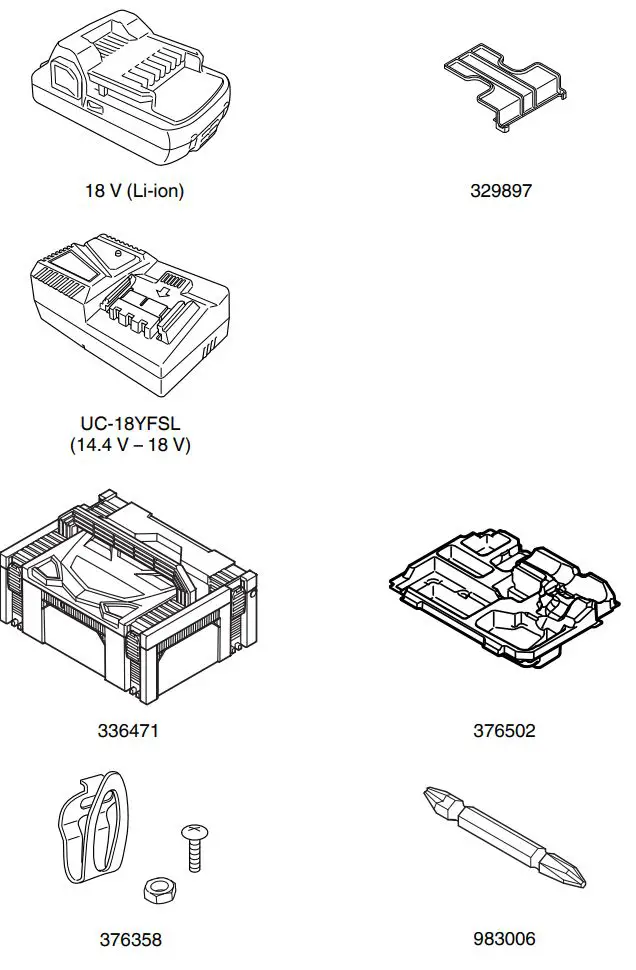 18 V (Li-ion)

329897

UC-18YFSL
(14.4 V – 18 V)

336471

376502

376358

983006