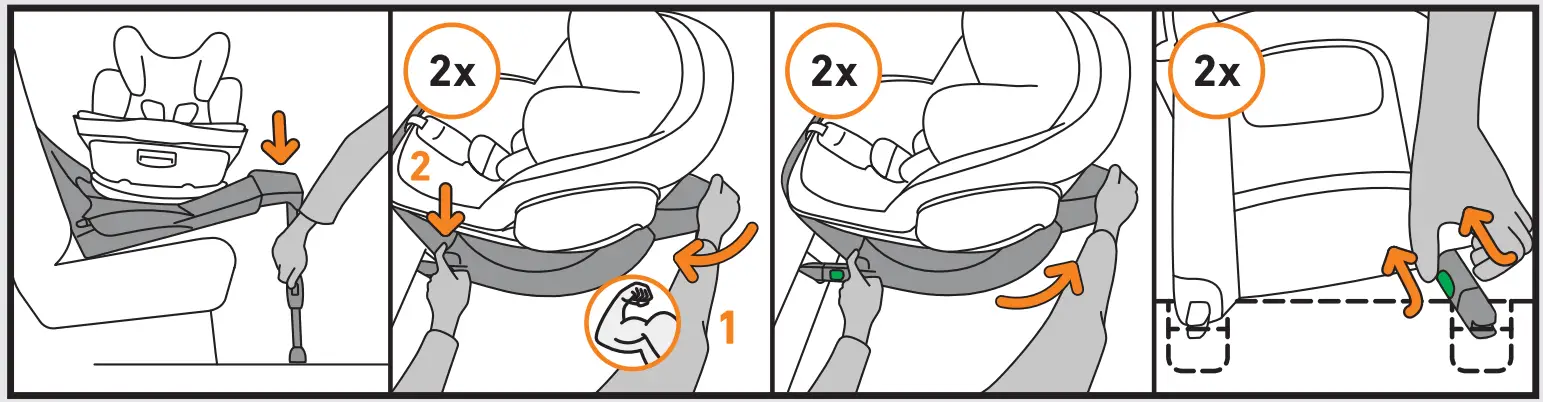 2x
2
1
2x
2x