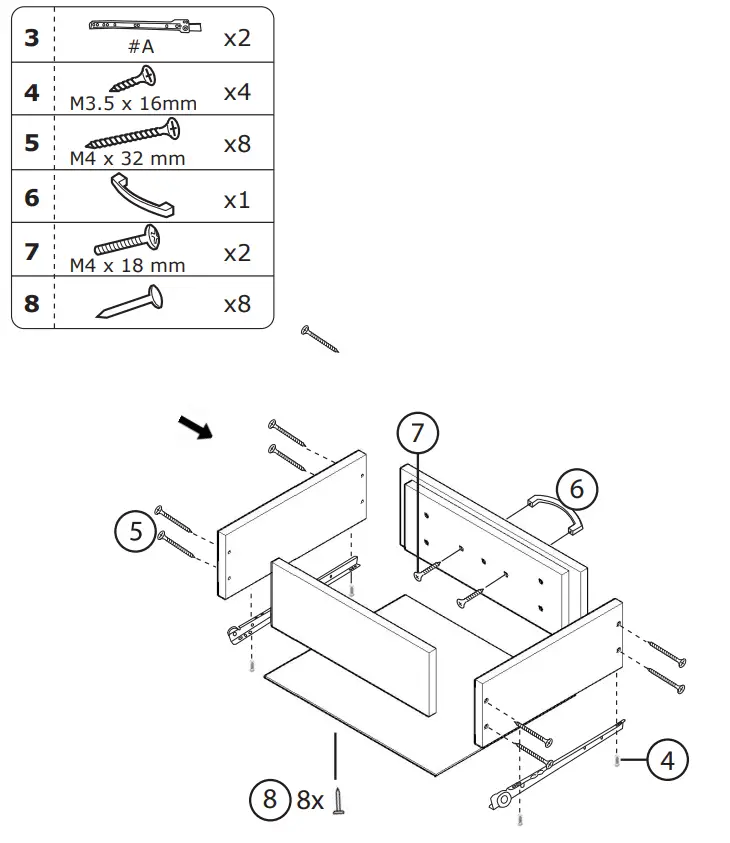 | 3 | #A | x2 |
|---|---|---|
| 4 | M3.5 x 16mm | x4 |
| 5 | M4 x 32 mm | x8 |
| 6 | | x1 |
| 7 | M4 x 18 mm | x2 |
| 8 | | x8 |

7
6
5
4
8 8x